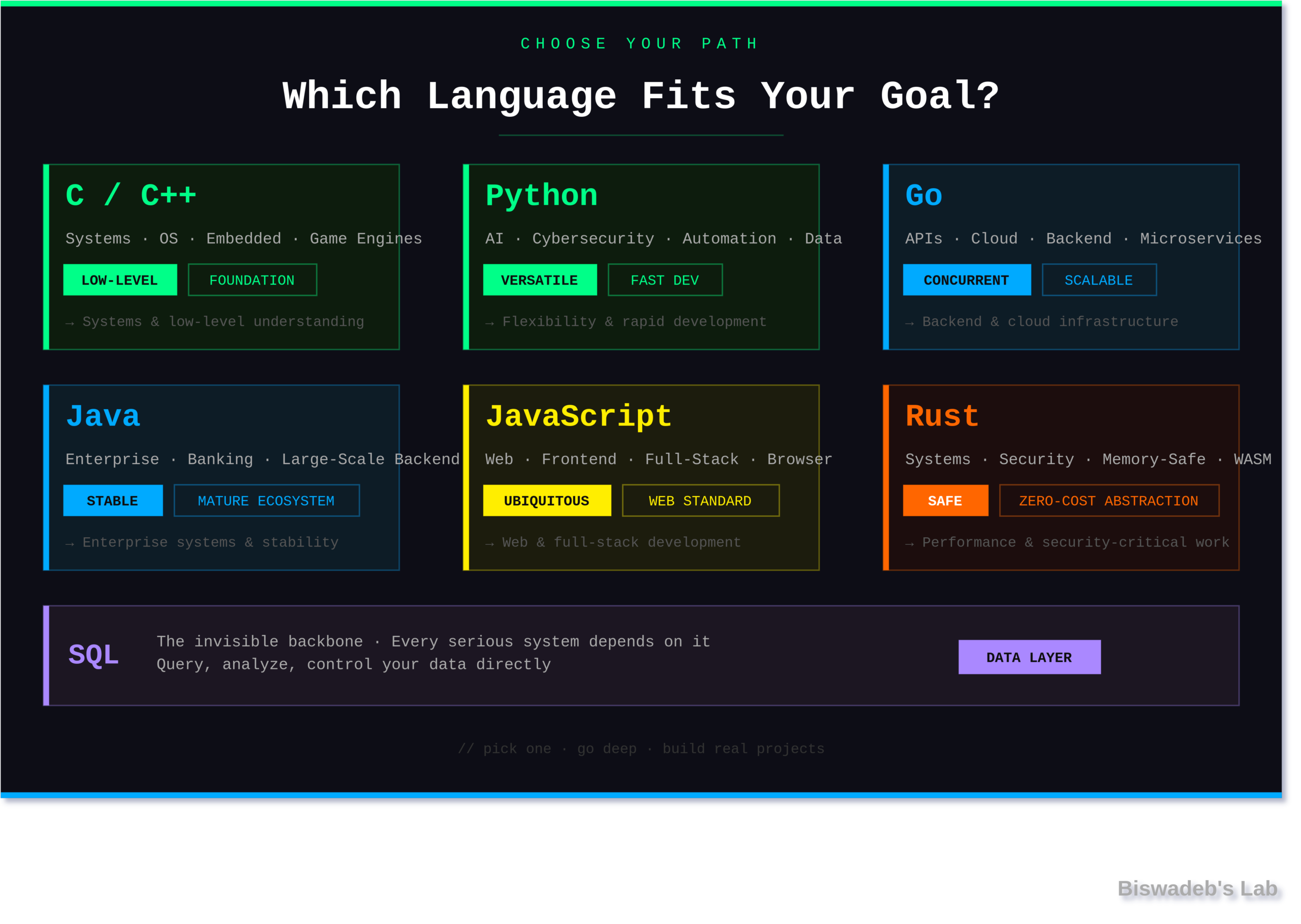 CHOOSE YOUR PATH

Which Language Fits Your Goal?

C / C++

Systems · OS · Embedded · Game Engines

LOW-LEVEL FOUNDATION

→ Systems & low-level understanding

Python

AI · Cybersecurity · Automation · Data

VERSATILE FAST DEV

→ Flexibility & rapid development

Go

APIs · Cloud · Backend · Microservices

CONCURRENT SCALABLE

→ Backend & cloud infrastructure

Java

Enterprise · Banking · Large-Scale Backend

STABLE MATURE ECOSYSTEM

→ Enterprise systems & stability

JavaScript

Web · Frontend · Full-Stack · Browser

UBIQUITOUS WEB STANDARD

→ Web & full-stack development

Rust

Systems · Security · Memory-Safe · WASM

SAFE ZERO-COST ABSTRACTION

→ Performance & security-critical work

SQL

The invisible backbone · Every serious system depends on it
Query, analyze, control your data directly

DATA LAYER

// pick one · go deep · build real projects

Biswadeb's Lab